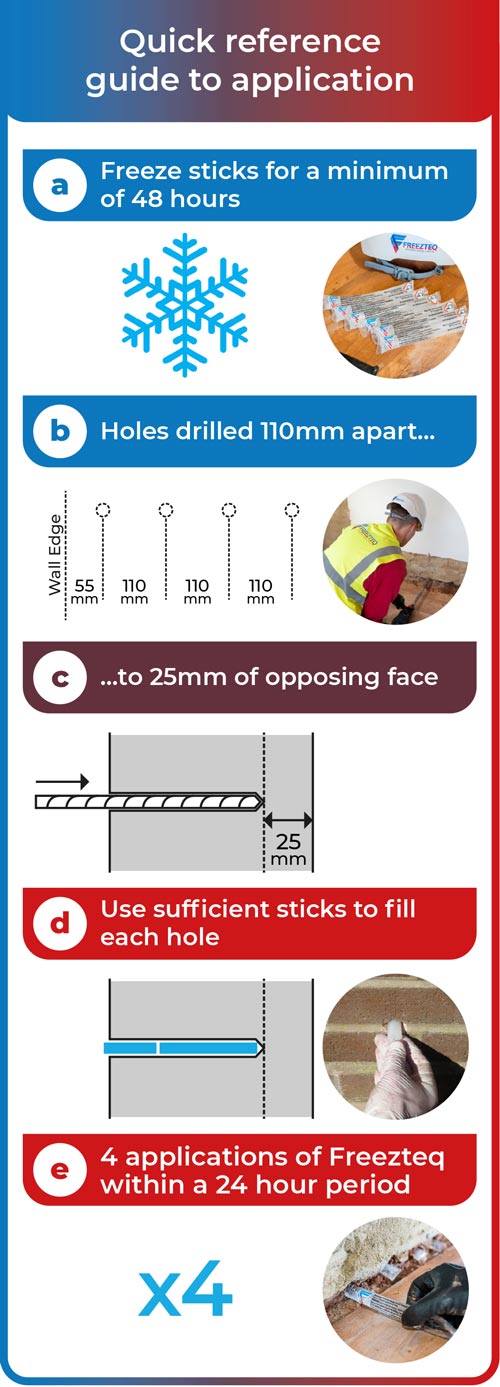 Quick reference guide to application

a Freeze sticks for a minimum of 48 hours

FREEZTEQ

b Holes drilled 110mm apart...

Wall Edge

55 mm

110 mm

110 mm

110 mm

c ...to 25mm of opposing face

25 mm

d Use sufficient sticks to fill each hole

e 4 applications of Freezteq within a 24 hour period

x4